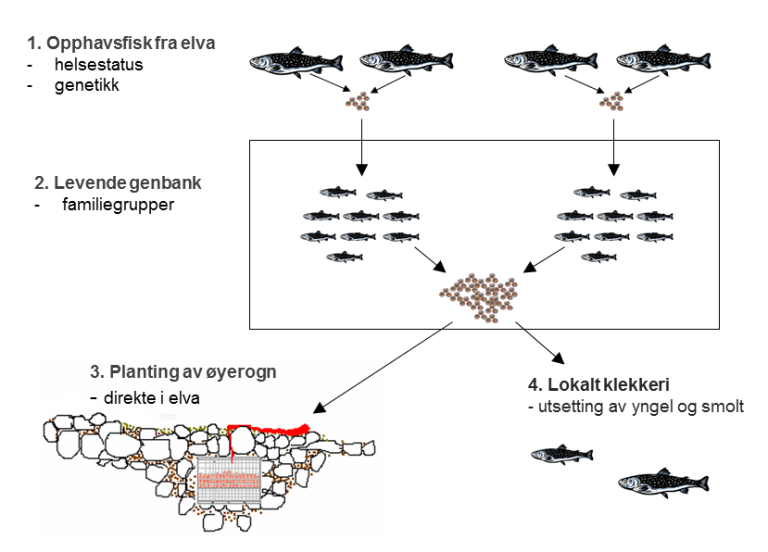 1. Opphavsfisk fra elva
- helsestatus
- genetikk

2. Levende genbank
- familiegrupper

3. Planting av øyerogn
- direkte i elva

4. Lokalt klekkeri
- utsetting av yngel og smolt